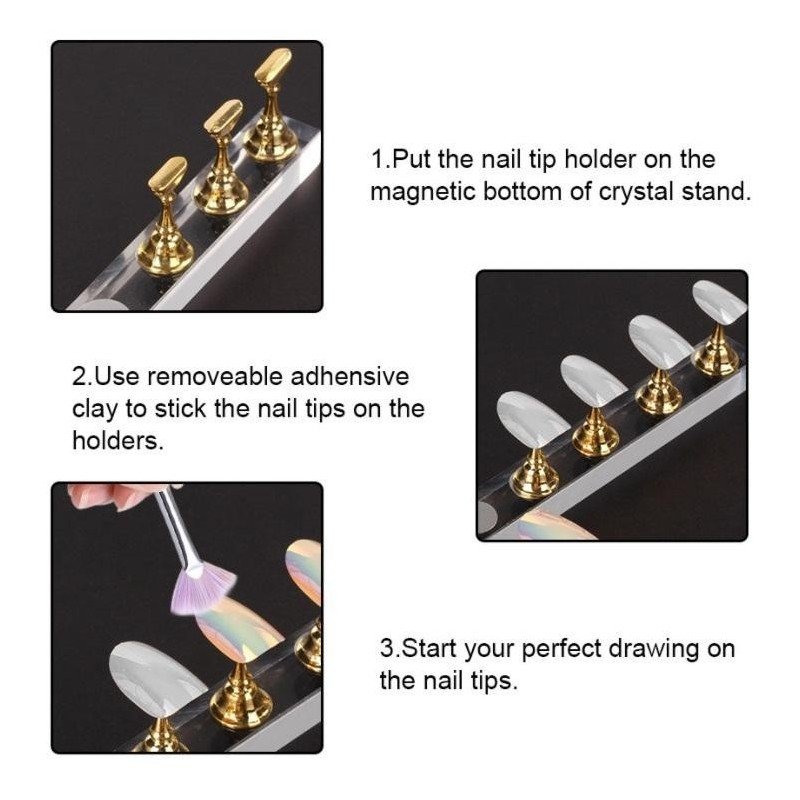 1.Put the nail tip holder on the magnetic bottom of crystal stand.

2.Use removeable adhensive clay to stick the nail tips on the holders.

3.Start your perfect drawing on the nail tips.